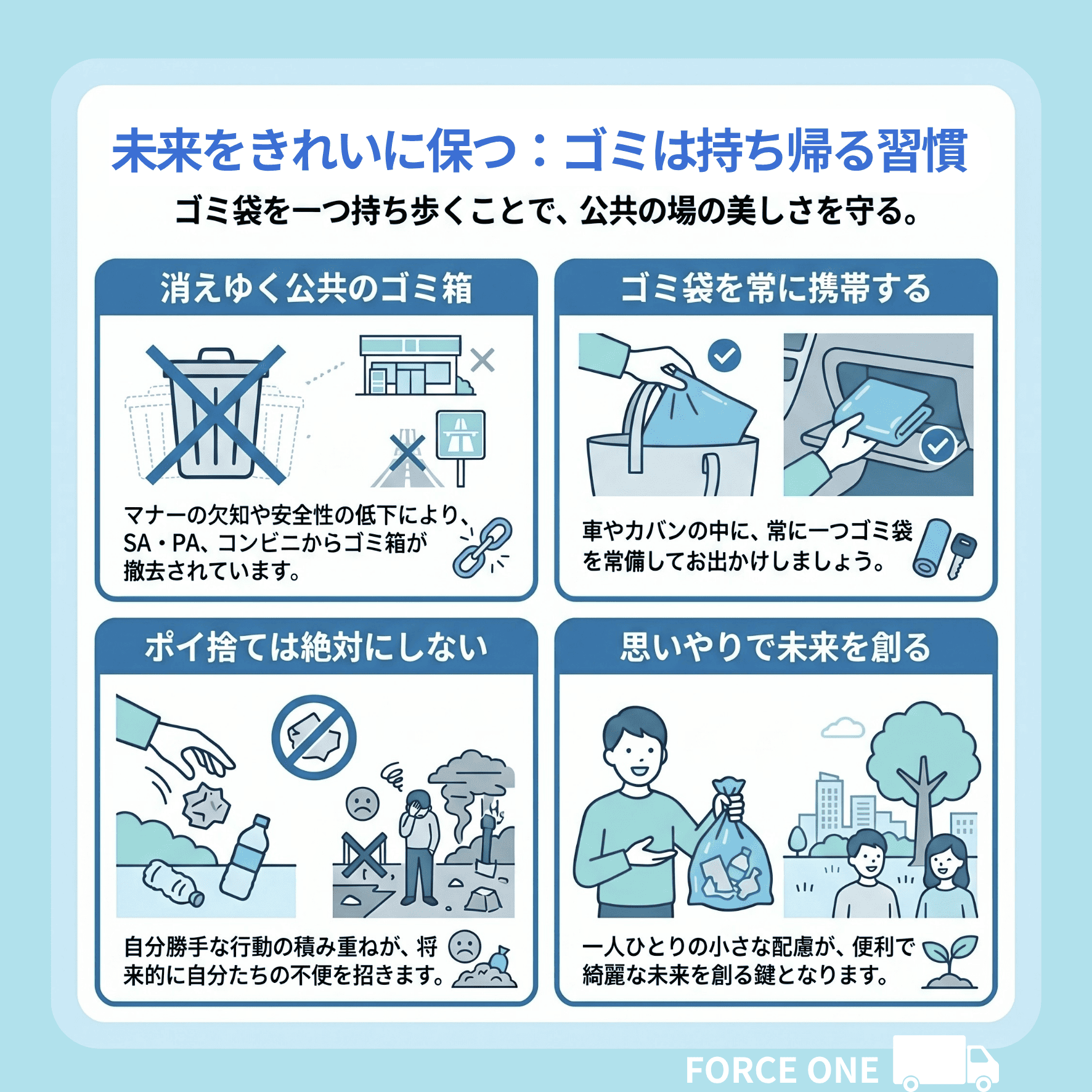 未来をきれいに保つ：ゴミは持ち帰る習慣

ゴミ袋を一つ持ち歩くことで、公共の場の美しさを守る。

消えゆく公共のゴミ箱

マナーの欠知や安全性の低下により、SA・PA、コンビニからゴミ箱が撤去されています。

ゴミ袋を常に携帯する

車やカバンの中に、常に一つゴミ袋を常備してお出かけしましょう。

ポイ捨ては絶対にしない

自分勝手な行動の積み重ねが、将来的に自分たちの不便を招きます。

思いやりで未来を創る

一人ひとりの小さな配慮が、便利で綺麗な未来を創る鍵となります。

FORCE ONE